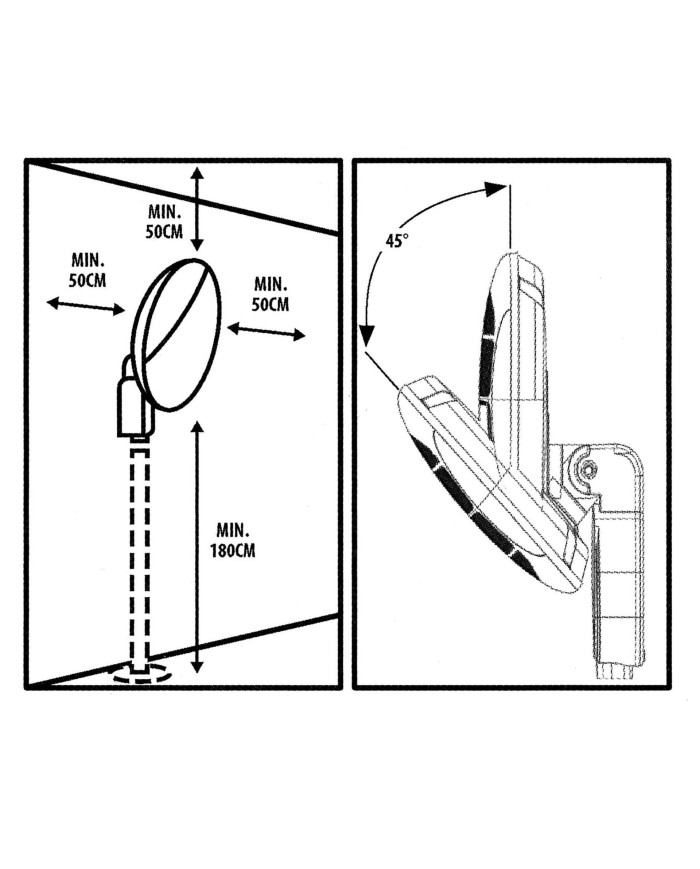 MIN.
50CM

MIN.
50CM

MIN.
50CM

MIN.
180CM

45°