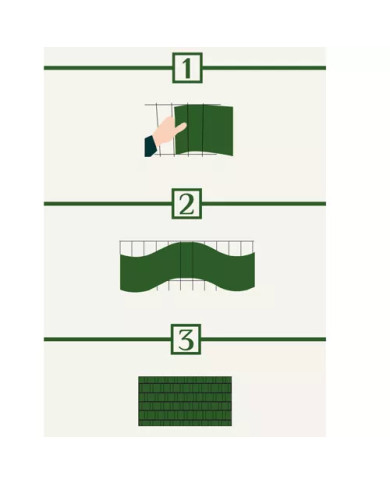 1

2

3